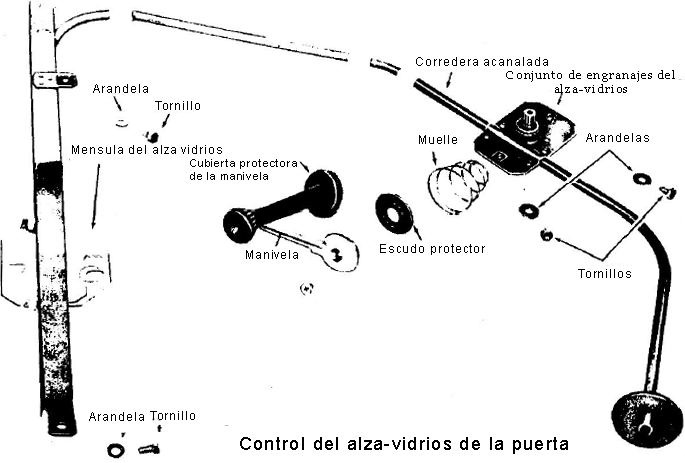 Corredera acanalada
Conjunto de engranajes del alza-vidrios
Arandela
Tornillo
Mensula del alza vidrios
Cubierta protectora de la manivela
Muelle
Arandelas
Manivela
Escudo protector
Tornillos
Arandela Tornillo
Control del alza-vidrios de la puerta