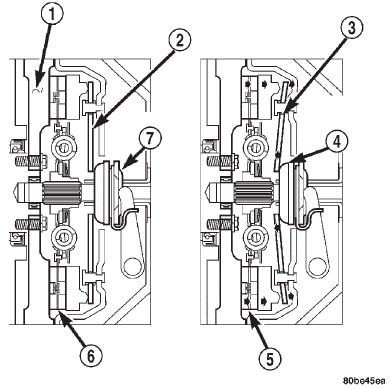 1
2
7
6
3
4
5
80be45ea