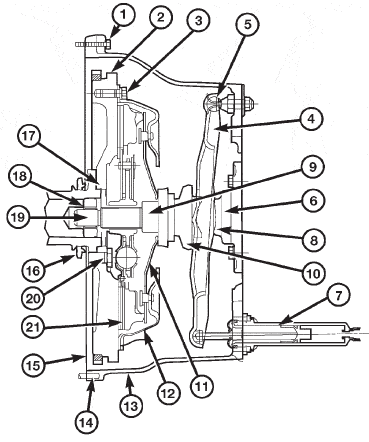 1
2
3
5
4
17
9
18
6
19
8
16
10
20
7
21
15
12
11
13
14