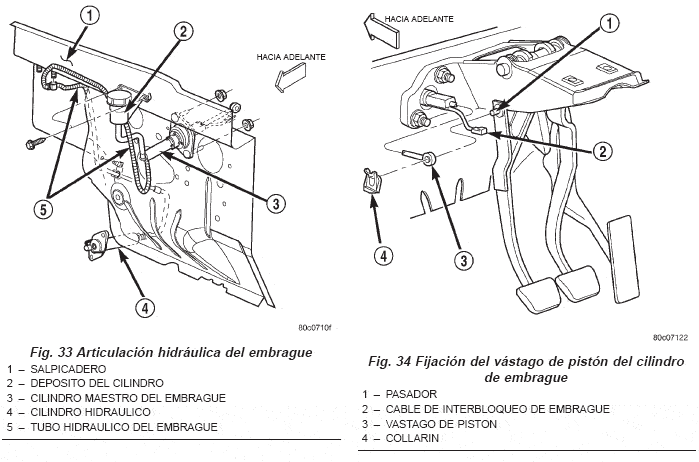 1

2

HACIA ADELANTE

5

3

4

80c0710f

Fig. 33 Articulación hidráulica del embrague
1 – SALPICADERO
2 – DEPOSITO DEL CILINDRO
3 – CILINDRO MAESTRO DEL EMBRAGUE
4 – CILINDRO HIDRAULICO
5 – TUBO HIDRAULICO DEL EMBRAGUE

HACIA ADELANTE

1

2

4

3

80c07122

Fig. 34 Fijación del vástago de pistón del cilindro de embrague
1 – PASADOR
2 – CABLE DE INTERBLOQUEO DE EMBRAGUE
3 – VASTAGO DE PISTON
4 – COLLARIN