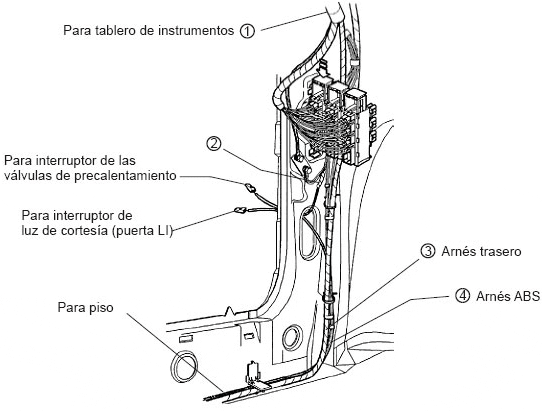 Para tablero de instrumentos ①

②

Para interruptor de las válvulas de precalentamiento

Para interruptor de luz de cortesía (puerta LI)

③ Arnés trasero

④ Arnés ABS

Para piso