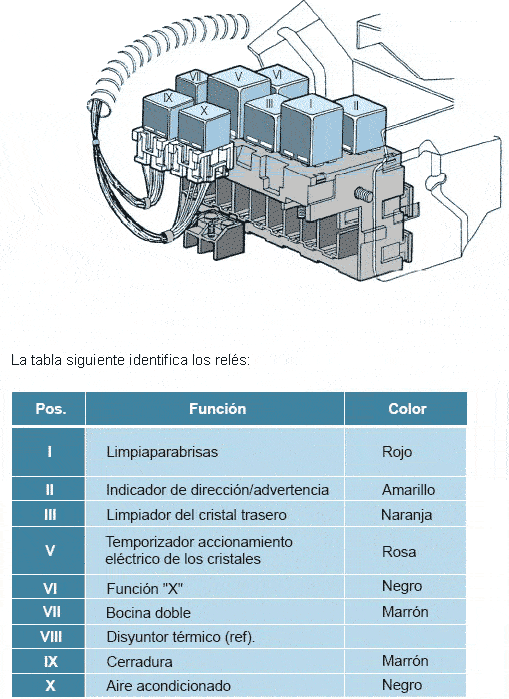 VII
V
VI
IX
X
III
I
II

La tabla siguiente identifica los relés:

| Pos. | Función | Color |
|---|---|---|
| I | Limpiaparabrisas | Rojo |
| II | Indicador de dirección/advertencia | Amarillo |
| III | Limpiador del cristal trasero | Naranja |
| V | Temporizador accionamiento eléctrico de los cristales | Rosa |
| VI | Función "X" | Negro |
| VII | Bocina doble | Marrón |
| VIII | Disyuntor térmico (ref). | |
| IX | Cerradura | Marrón |
| X | Aire acondicionado | Negro |