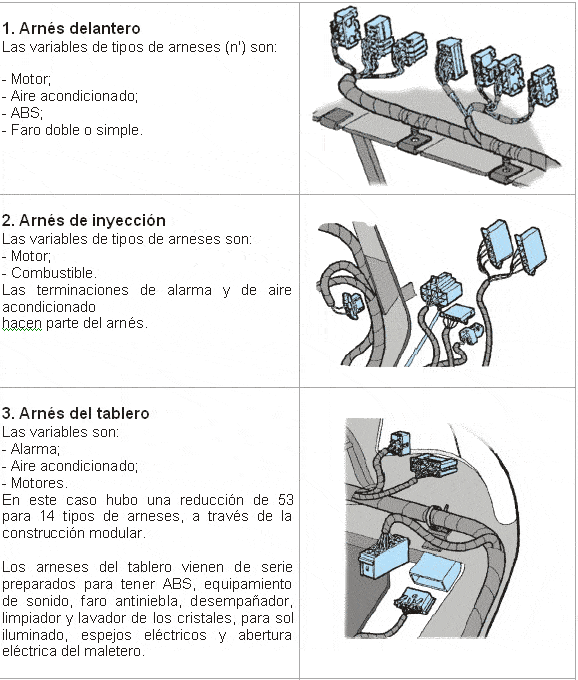 1. Arnés delantero
Las variables de tipos de arneses (n') son:

- Motor;
- Aire acondicionado;
- ABS;
- Faro doble o simple.

2. Arnés de inyección
Las variables de tipos de arneses son:
- Motor;
- Combustible.
Las terminaciones de alarma y de aire acondicionado
hacen parte del arnés.

3. Arnés del tablero
Las variables son:
- Alarma;
- Aire acondicionado;
- Motores.
En este caso hubo una reducción de 53 para 14 tipos de arneses, a través de la construcción modular.

Los arneses del tablero vienen de serie preparados para tener ABS, equipamiento de sonido, faro antiniebla, desempañador, limpiador y lavador de los cristales, para sol iluminado, espejos eléctricos y abertura eléctrica del maletero.