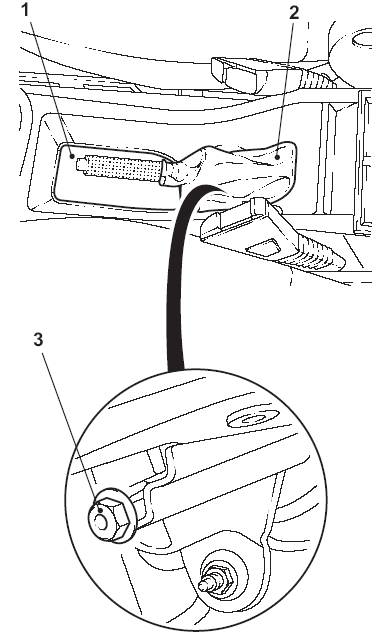 1
2
3