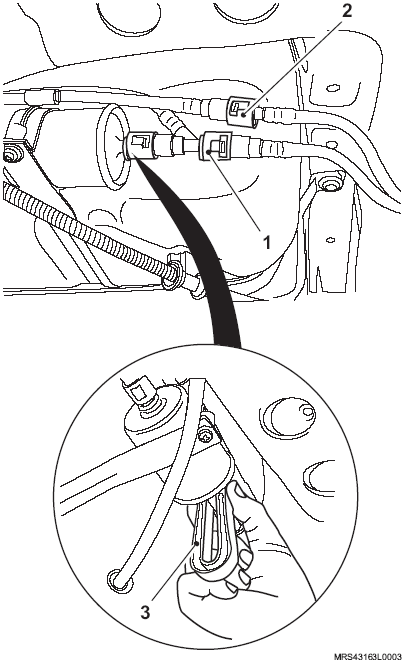 2
1
3
MRS43163L0003