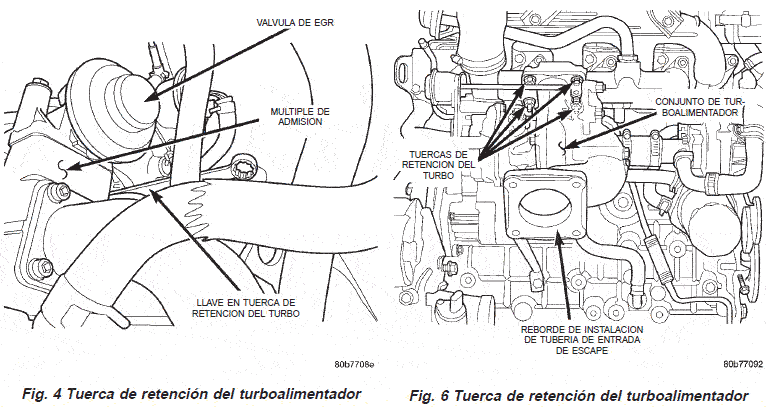 VALVULA DE EGR

MULTIPLE DE ADMISION

LLAVE EN TUERCA DE RETENCION DEL TURBO

80b7708e

Fig. 4 Tuerca de retención del turboalimentador

CONJUNTO DE TURBOALIMENTADOR

TUERCAS DE RETENCION DEL TURBO

REBORDE DE INSTALACION DE TUBERIA DE ENTRADA DE ESCAPE

80b77092

Fig. 6 Tuerca de retención del turboalimentador