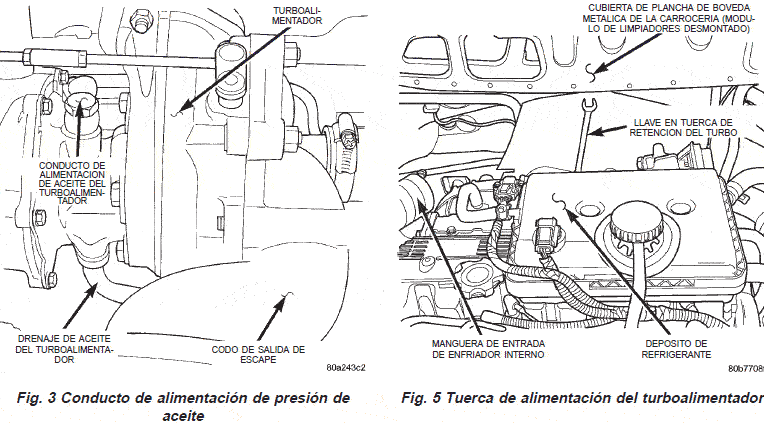 TURBOALIMENTADOR

CONDUCTO DE ALIMENTACION DE ACEITE DEL TURBOALIMENTADOR

DRENAJE DE ACEITE DEL TURBOALIMENTADOR

CODO DE SALIDA DE ESCAPE

80a243c2

Fig. 3 Conducto de alimentación de presión de aceite

CUBIERTA DE PLANCHA DE BOVEDA METALICA DE LA CARROCERIA (MODULO DE LIMPIADORES DESMONTADO)

LLAVE EN TUERCA DE RETENCION DEL TURBO

MANGUERA DE ENTRADA DE ENFRIADOR INTERNO

DEPOSITO DE REFRIGERANTE

80b7708

Fig. 5 Tuerca de alimentación del turboalimentador