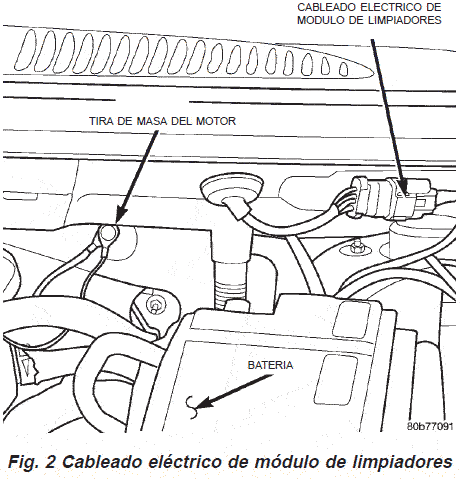 CABLEADO ELECTRICO DE MODULO DE LIMPIADORES

TIRA DE MASA DEL MOTOR

BATERIA

80b77091

Fig. 2 Cableado eléctrico de módulo de limpiadores