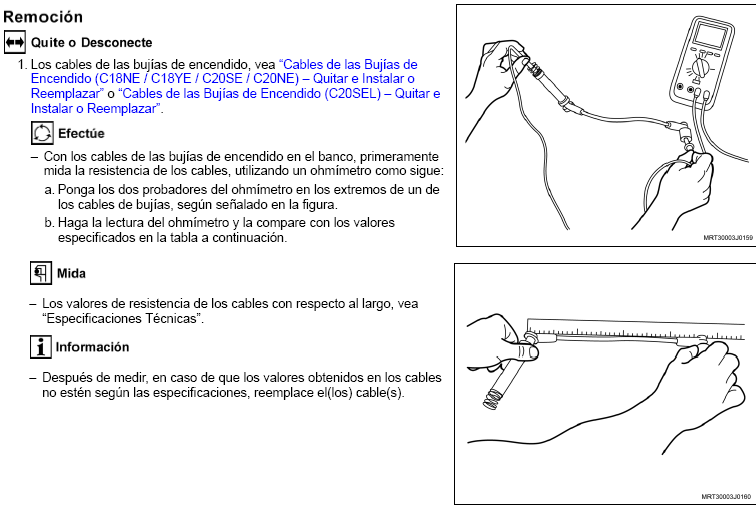 Remoción

Quite o Desconecte

1. Los cables de las bujías de encendido, vea "Cables de las Bujías de Encendido (C18NE / C18YE / C20SE / C20NE) – Quitar e Instalar o Reemplazar" o "Cables de las Bujías de Encendido (C20SEL) – Quitar e Instalar o Reemplazar".

Efectúe

– Con los cables de las bujías de encendido en el banco, primeramente mida la resistencia de los cables, utilizando un ohmímetro como sigue:

a. Ponga los dos probadores del ohmímetro en los extremos de un de los cables de bujías, según señalado en la figura.

b. Haga la lectura del ohmímetro y la compare con los valores especificados en la tabla a continuación.

Mida

– Los valores de resistencia de los cables con respecto al largo, vea "Especificaciones Técnicas".

Información

– Después de medir, en caso de que los valores obtenidos en los cables no estén según las especificaciones, reemplace el(los) cable(s).

MRT30003J0159

MRT30003J0160